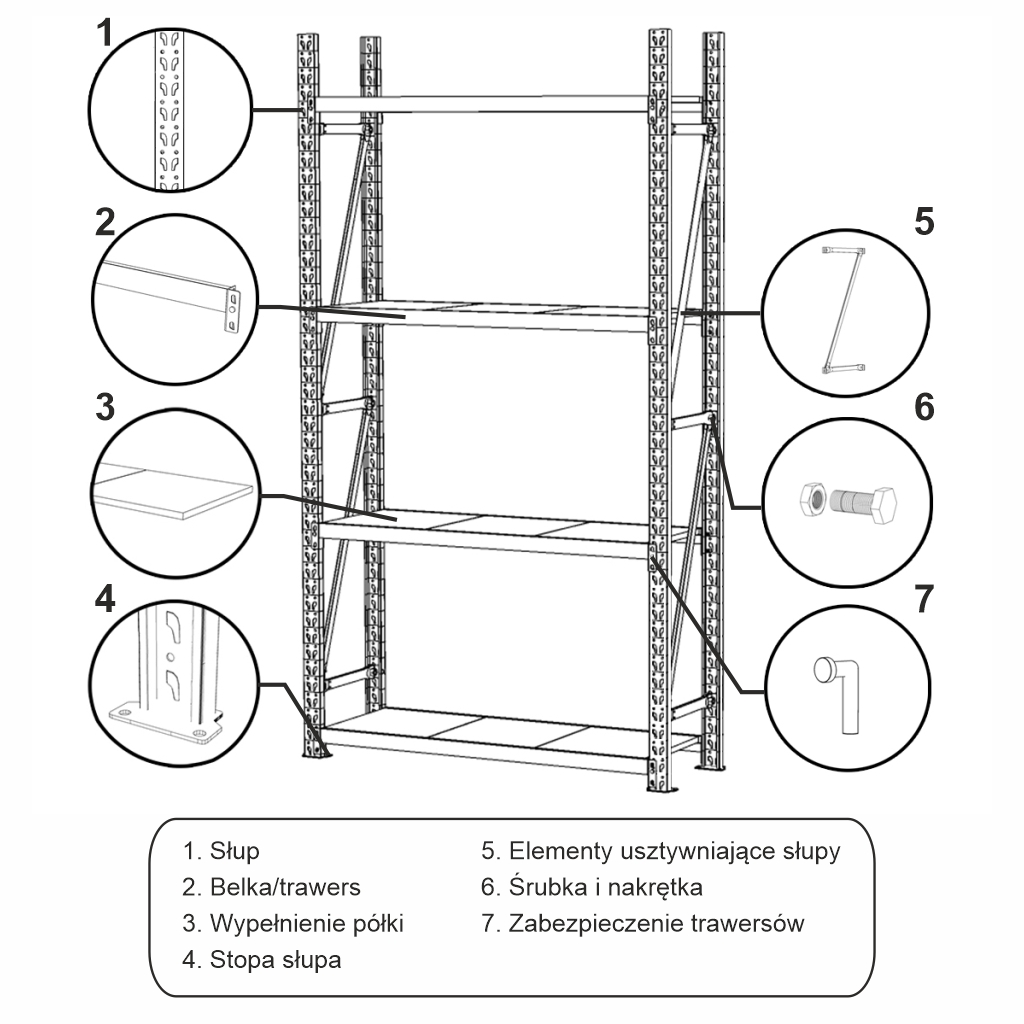 1
2
3
4
5
6
7

1. Słup
2. Belka/trawers
3. Wypełnienie półki
4. Stopa słupa

5. Elementy usztywniające słupy
6. Śrubka i nakrętka
7. Zabezpieczenie trawersów