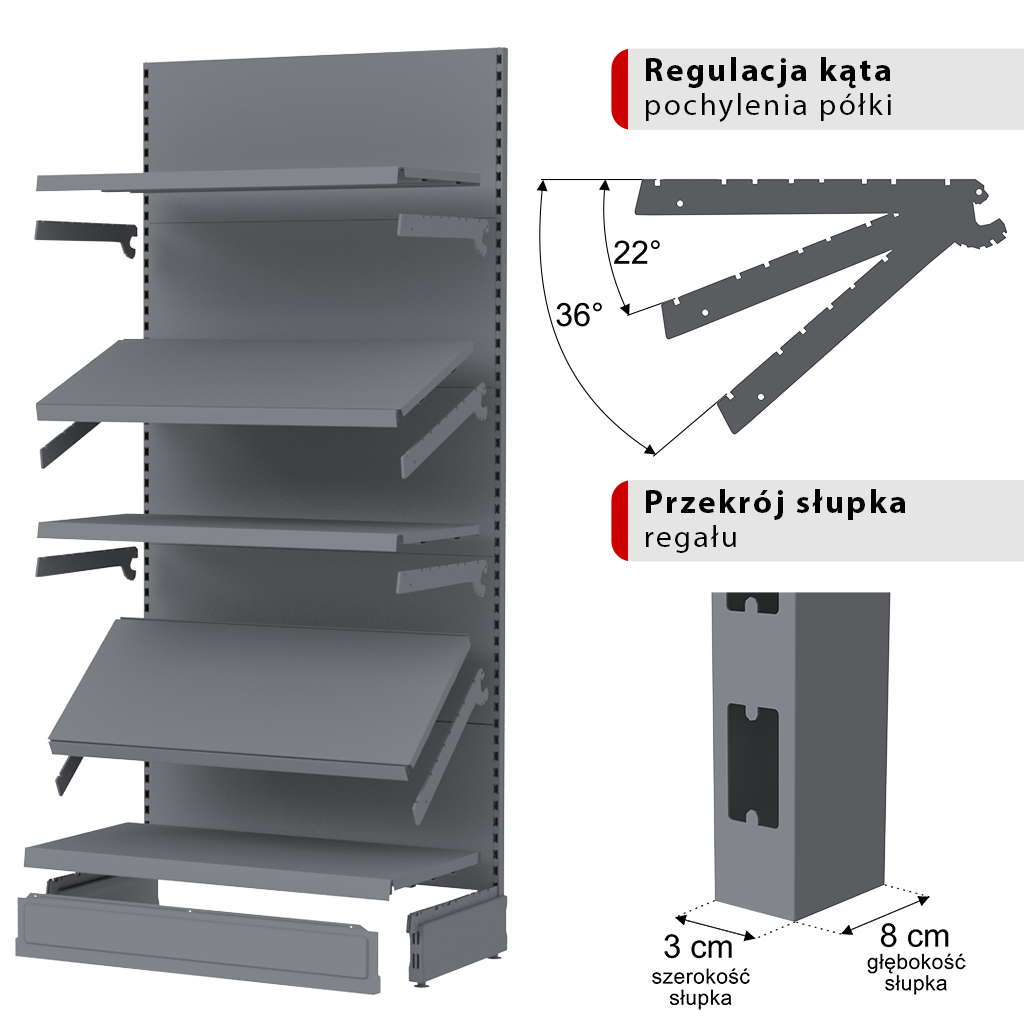 Regulacja kąta
pochylenia półki

22°

36°

Przekrój słupka
regału

3 cm
szerokość
słupka

8 cm
głębokość
słupka